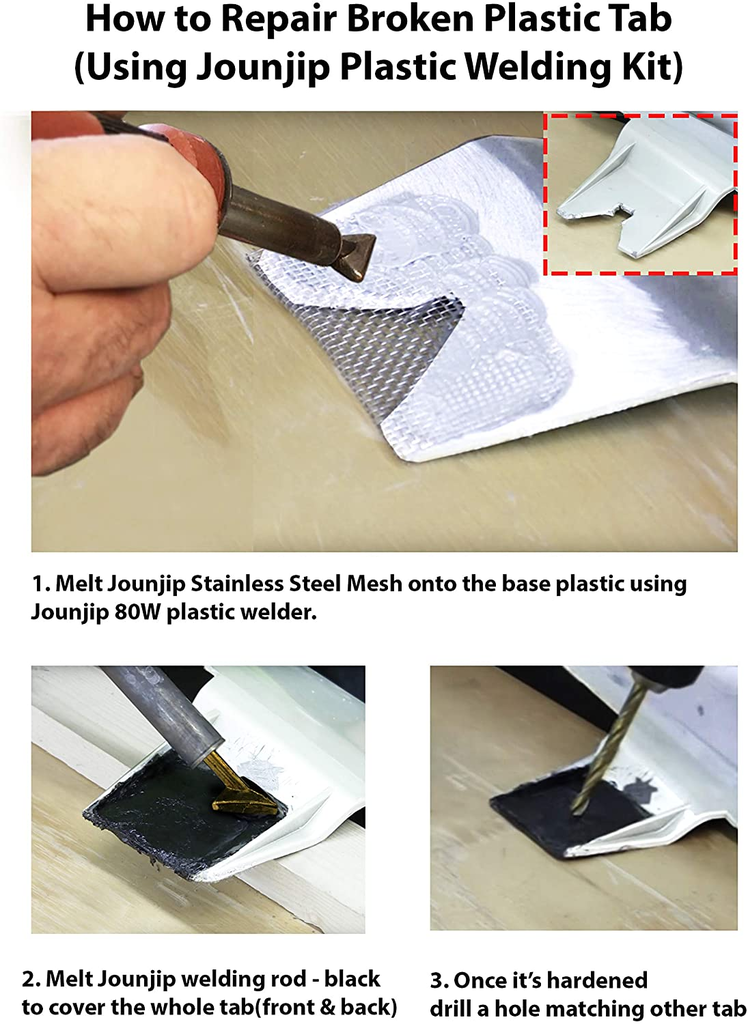 How to Repair Broken Plastic Tab
(Using Jounjip Plastic Welding Kit)

1. Melt Jounjip Stainless Steel Mesh onto the base plastic using Jounjip 80W plastic welder.

2. Melt Jounjip welding rod - black to cover the whole tab(front & back)

3. Once it's hardened drill a hole matching other tab